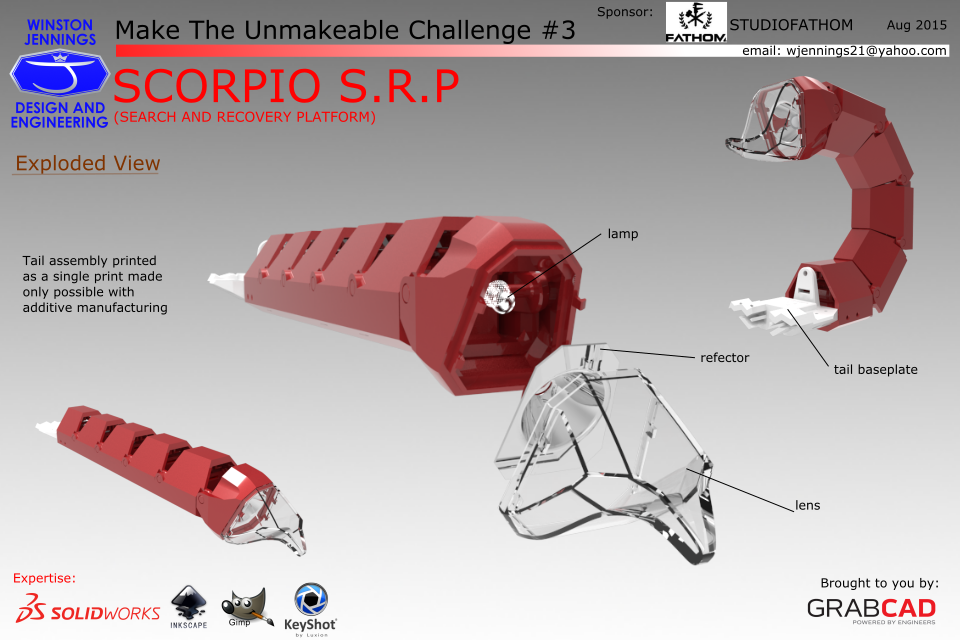 WINSTON JENNINGS
DESIGN AND ENGINEERING

Make The Unmakeable Challenge #3

Sponsor: FATHOM STUDIOFATHOM Aug 2015

email: wjennings21@yahoo.com

SCORPIO S.R.P
(SEARCH AND RECOVERY PLATFORM)

Exploded View

Tail assembly printed as a single print made only possible with additive manufacturing

lamp

refector

tail baseplate

lens

Expertise:

SOLIDWORKS INKSCAPE Gimp KeyShot by Luxion

Brought to you by:
GRABCAD
POWERED BY ENGINEERS