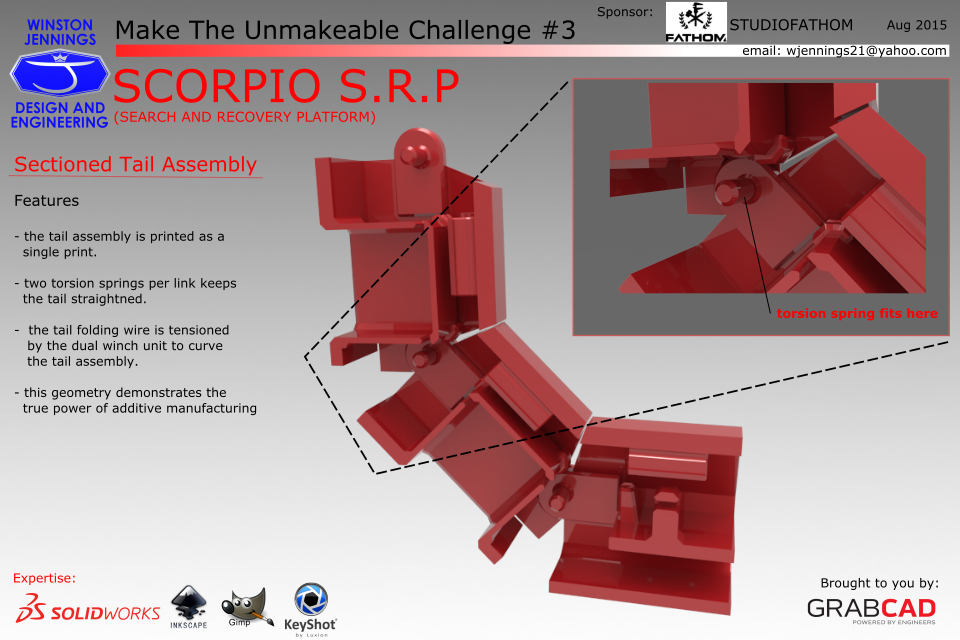 WINSTON JENNINGS
DESIGN AND ENGINEERING

Make The Unmakeable Challenge #3

Sponsor:
FATHOM
STUDIOFATHOM
Aug 2015
email: wjennings21@yahoo.com

SCORPIO S.R.P
(SEARCH AND RECOVERY PLATFORM)

Sectioned Tail Assembly

Features

- the tail assembly is printed as a single print.

- two torsion springs per link keeps the tail straightned.

- the tail folding wire is tensioned by the dual winch unit to curve the tail assembly.

- this geometry demonstrates the true power of additive manufacturing

torsion spring fits here

Expertise:
SOLIDWORKS
INKSCAPE
Gimp
KeyShot
by Luxion

Brought to you by:
GRABCAD
POWERED BY ENGINEERS